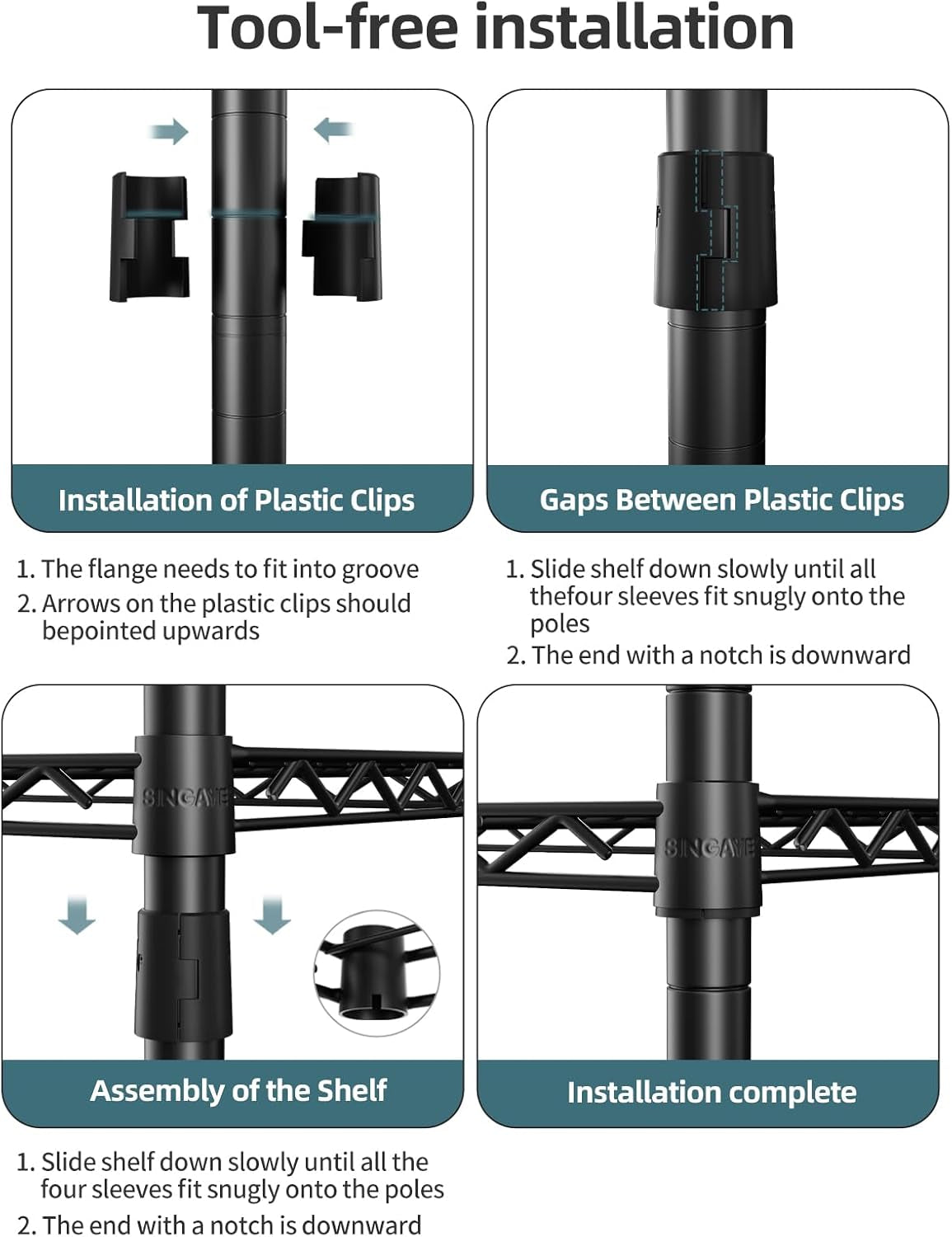 Tool-free installation

Installation of Plastic Clips

1. The flange needs to fit into groove
2. Arrows on the plastic clips should bepointed upwards

Gaps Between Plastic Clips

1. Slide shelf down slowly until all thefour sleeves fit snugly onto the poles
2. The end with a notch is downward

SINGAYE

Assembly of the Shelf

1. Slide shelf down slowly until all the four sleeves fit snugly onto the poles
2. The end with a notch is downward

SINGAYE

Installation complete